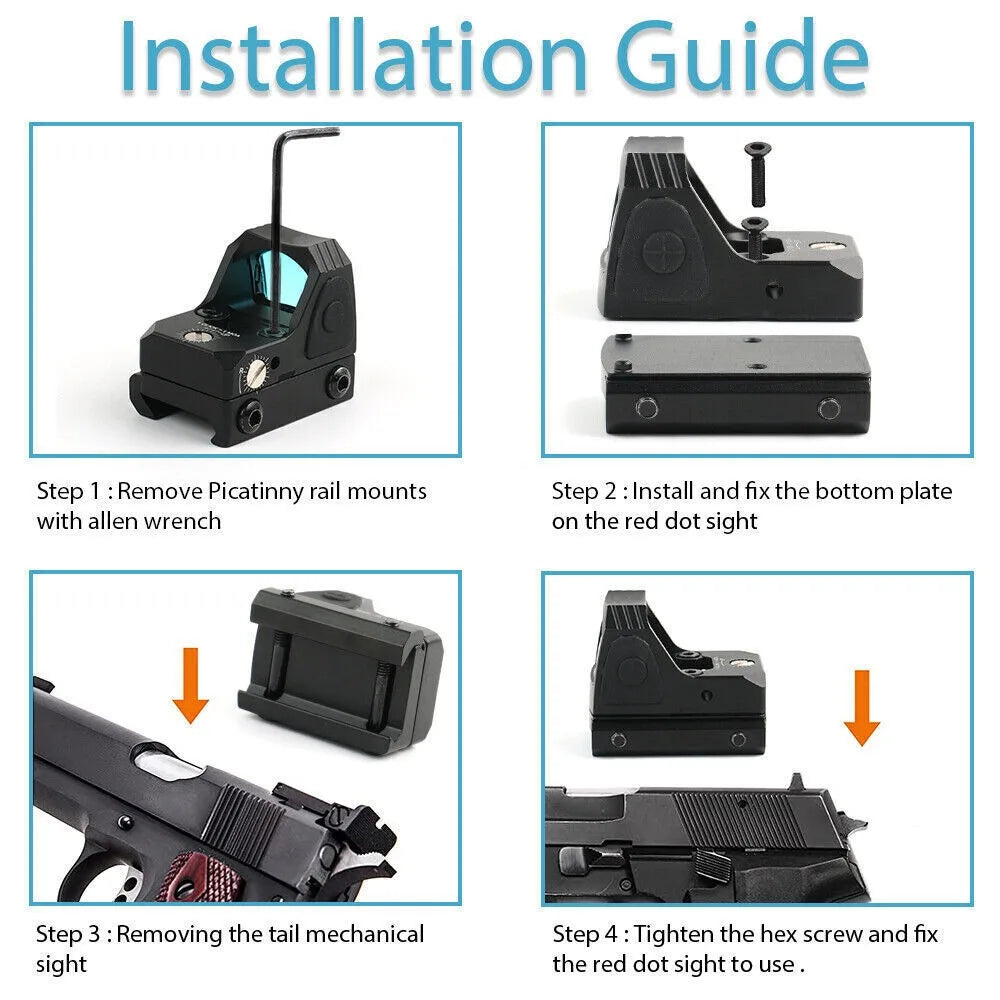 Installation Guide

Step 1 : Remove Picatinny rail mounts with allen wrench

Step 2 : Install and fix the bottom plate on the red dot sight

Step 3 : Removing the tail mechanical sight

Step 4 : Tighten the hex screw and fix the red dot sight to use .