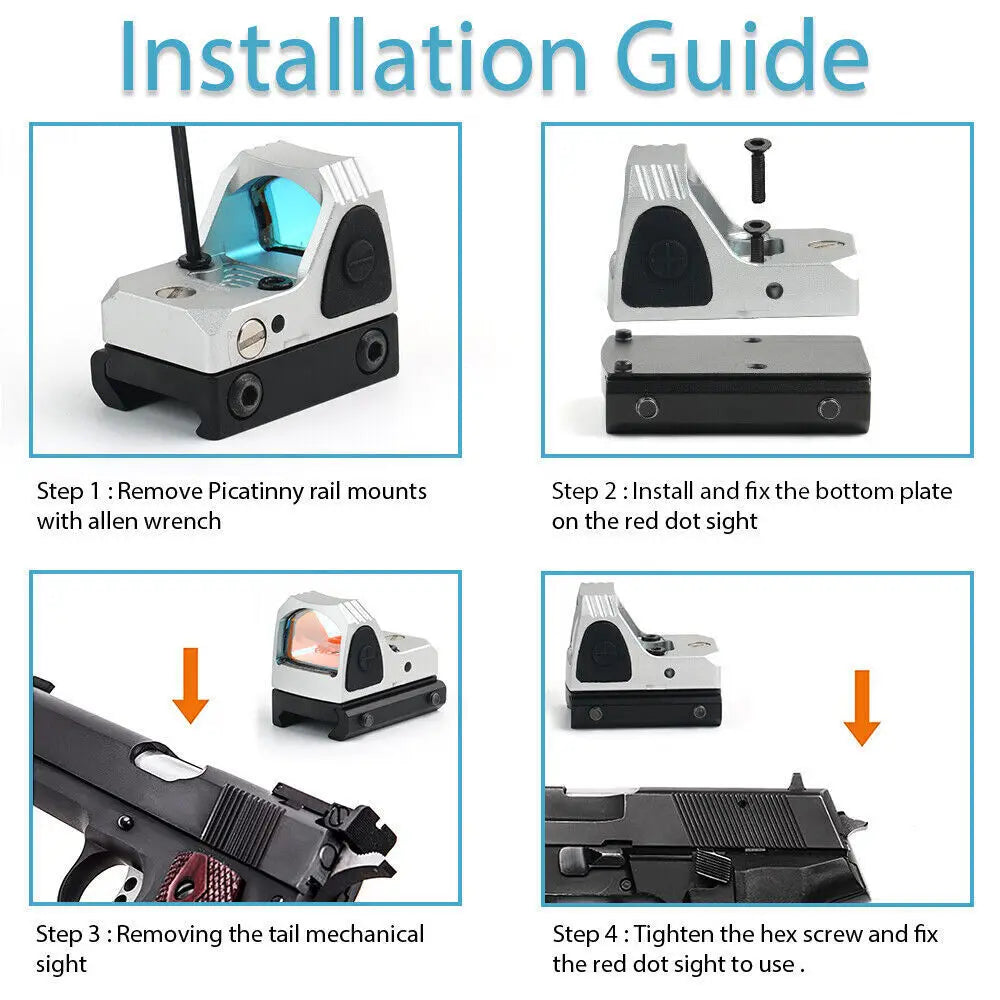 Installation Guide

Step 1 : Remove Picatinny rail mounts with allen wrench

Step 2 : Install and fix the bottom plate on the red dot sight

Step 3 : Removing the tail mechanical sight

Step 4 : Tighten the hex screw and fix the red dot sight to use .