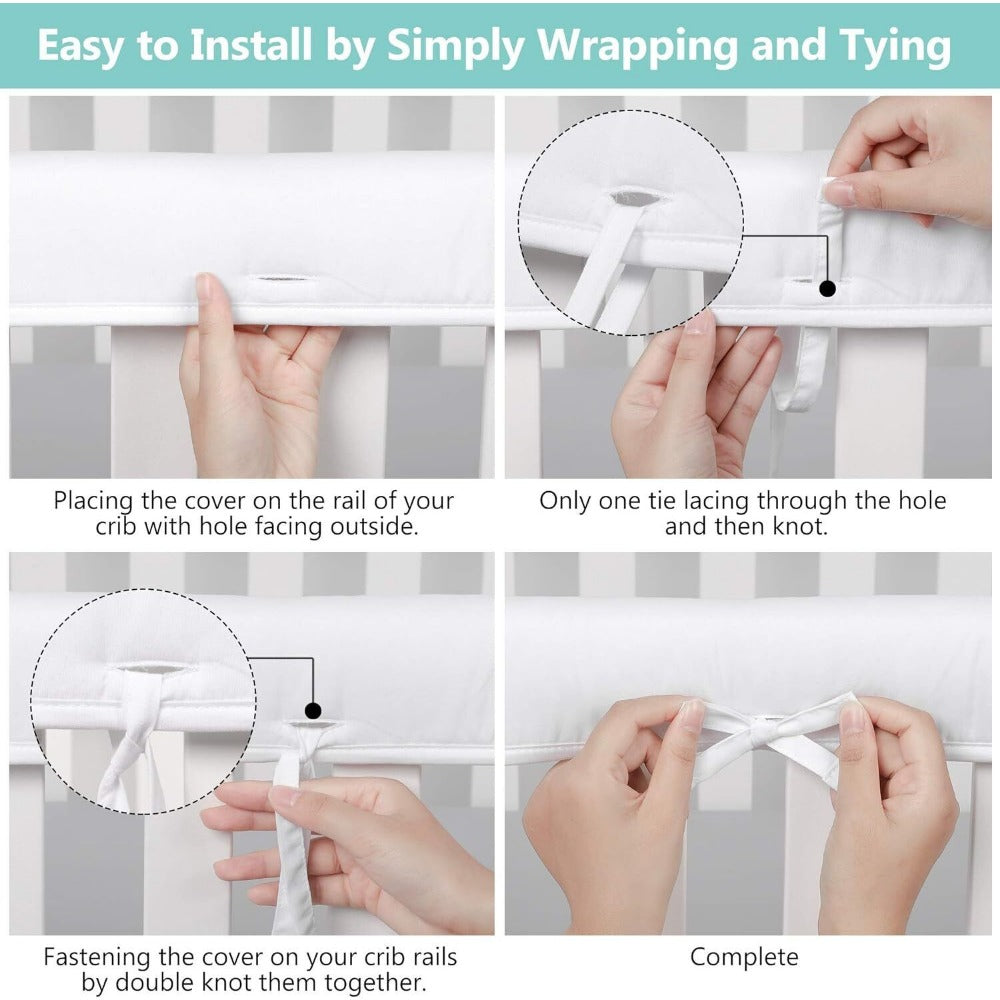 Easy to Install by Simply Wrapping and Tying

Placing the cover on the rail of your crib with hole facing outside.

Only one tie lacing through the hole and then knot.

Fastening the cover on your crib rails by double knot them together.

Complete