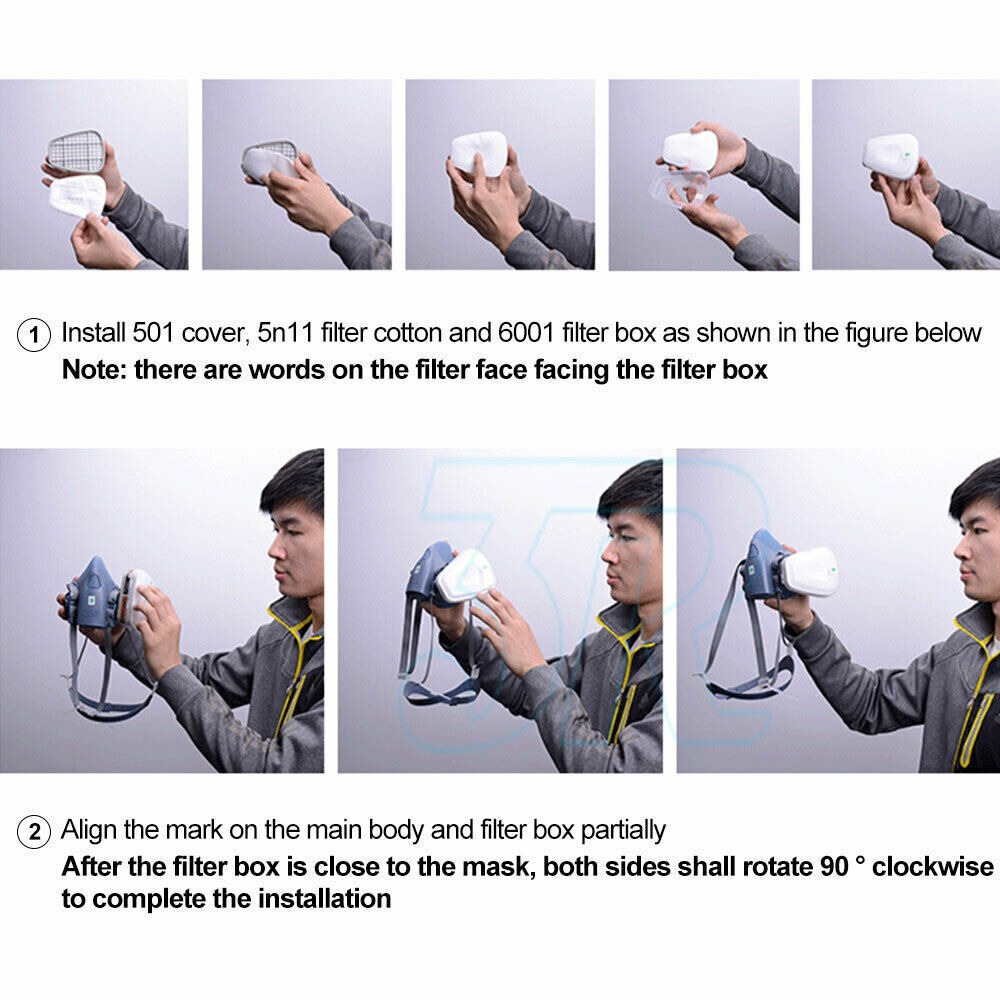 1 Install 501 cover, 5n11 filter cotton and 6001 filter box as shown in the figure below
Note: there are words on the filter face facing the filter box

2 Align the mark on the main body and filter box partially
After the filter box is close to the mask, both sides shall rotate 90 ° clockwise to complete the installation