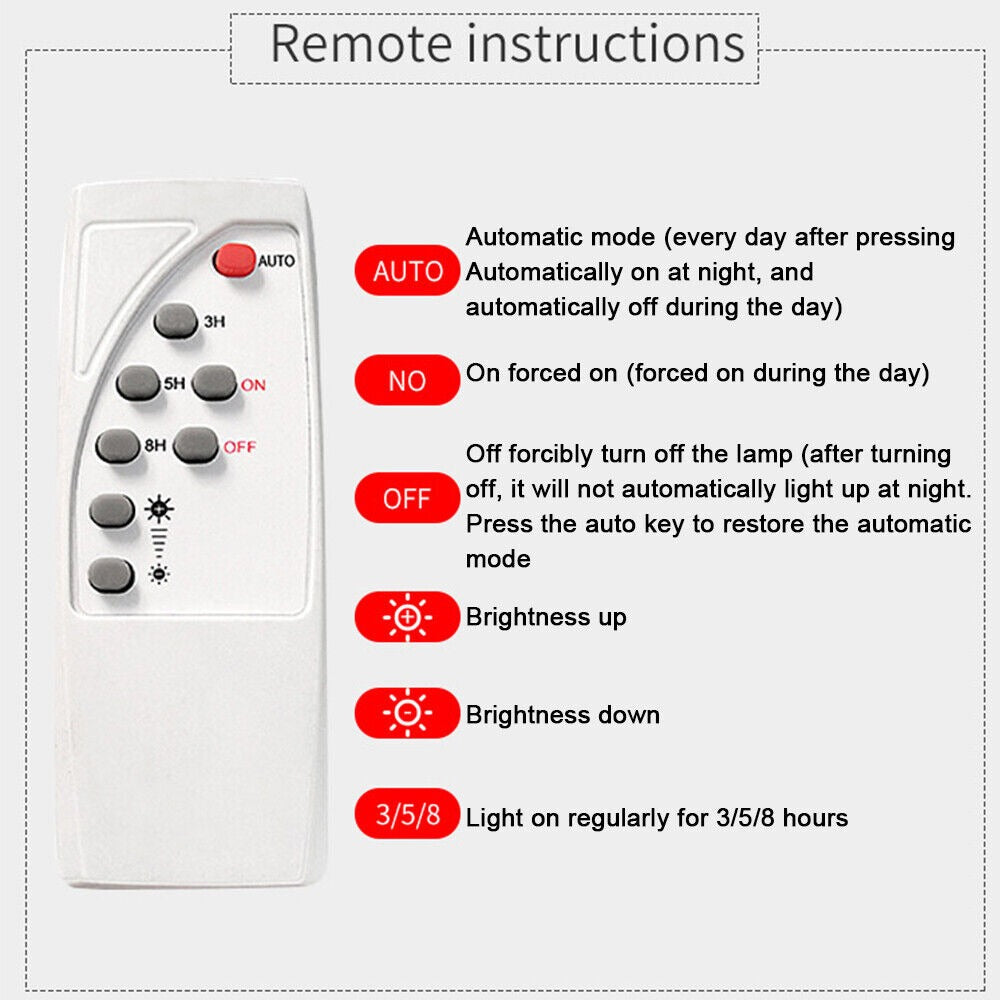 Remote instructions

AUTO
3H
5H
ON
8H
OFF

AUTO Automatic mode (every day after pressing Automatically on at night, and automatically off during the day)

NO On forced on (forced on during the day)

OFF Off forcibly turn off the lamp (after turning off, it will not automatically light up at night. Press the auto key to restore the automatic mode

Brightness up

Brightness down

3/5/8 Light on regularly for 3/5/8 hours