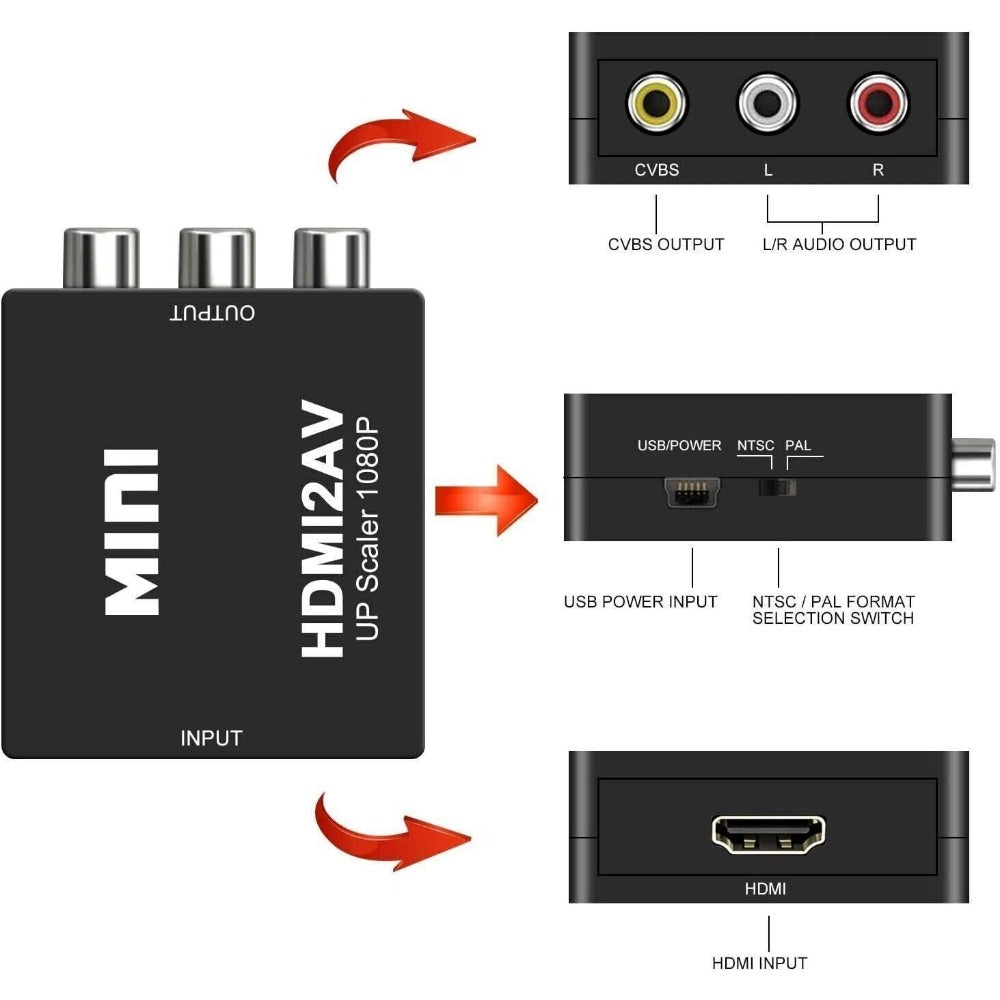 OUTPUT

MINI

HDMI2AV
UP Scaler 1080P

INPUT

CVBS L R

CVBS OUTPUT

L/R AUDIO OUTPUT

USB/POWER NTSC PAL

USB POWER INPUT

NTSC / PAL FORMAT SELECTION SWITCH

HDMI

HDMI INPUT