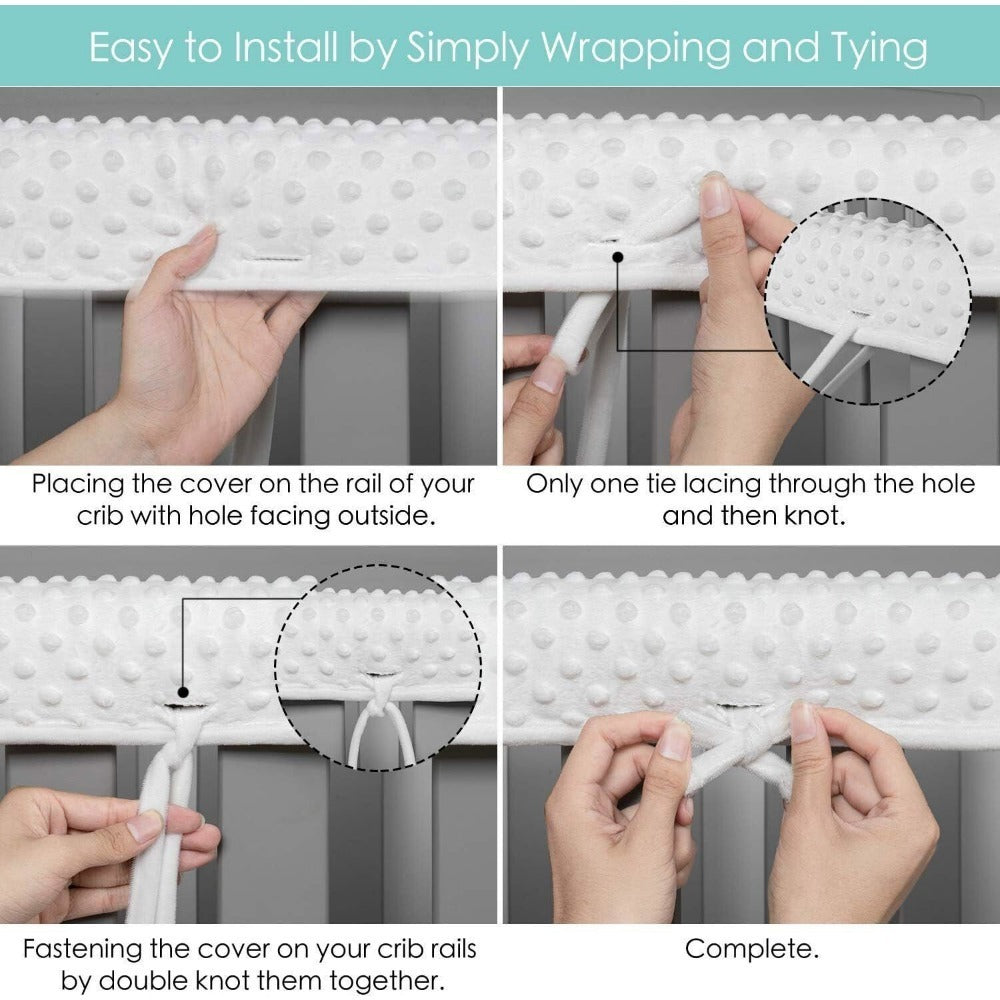 Easy to Install by Simply Wrapping and Tying

Placing the cover on the rail of your crib with hole facing outside.

Only one tie lacing through the hole and then knot.

Fastening the cover on your crib rails by double knot them together.

Complete.