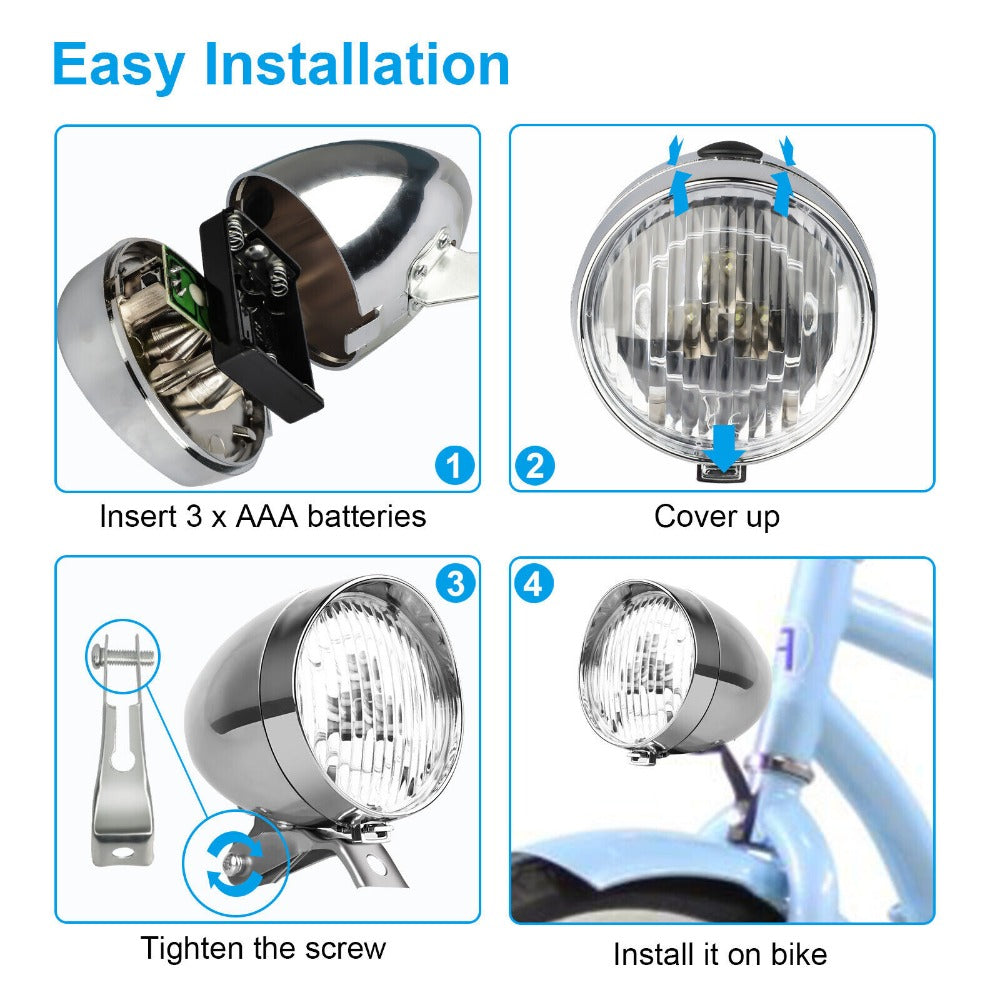 Easy Installation

1
Insert 3 x AAA batteries

2
Cover up

3
Tighten the screw

4
Install it on bike