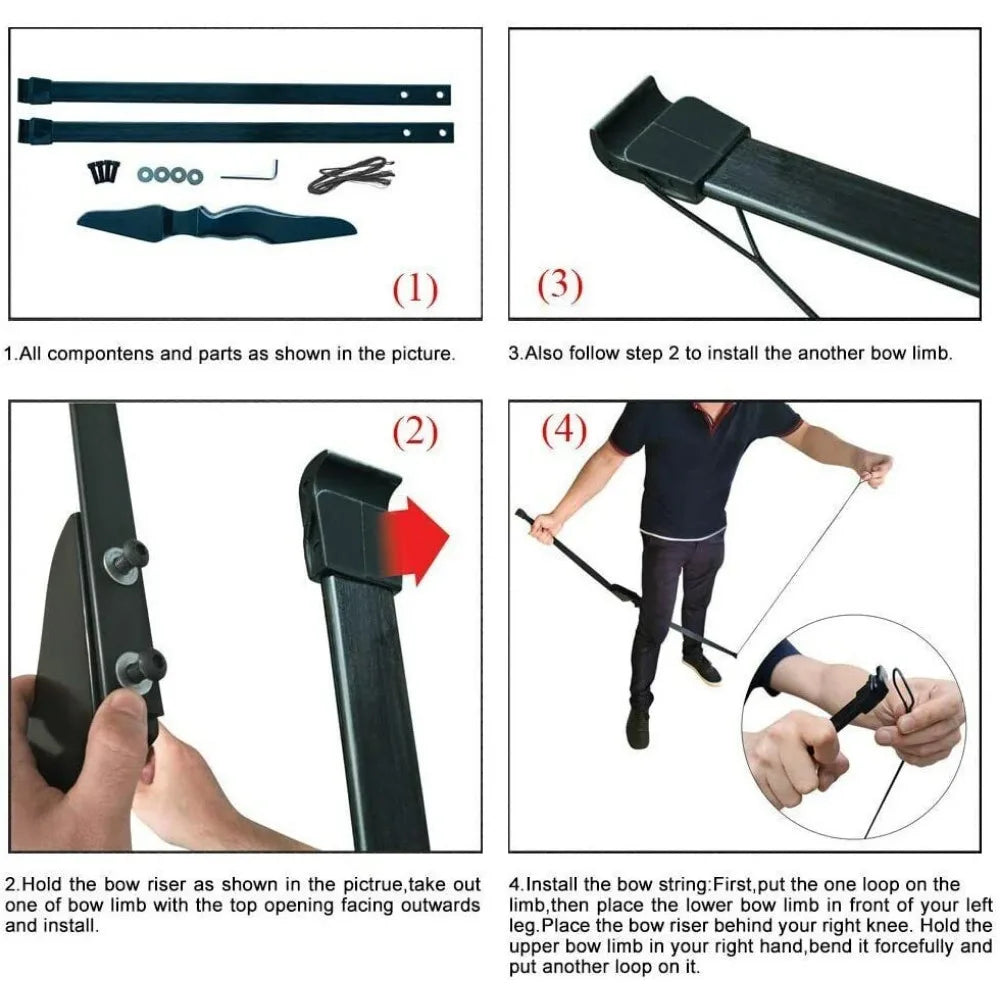 (1)

1.All compontens and parts as shown in the picture.

(3)

3.Also follow step 2 to install the another bow limb.

(2)

2.Hold the bow riser as shown in the pictrue,take out one of bow limb with the top opening facing outwards and install.

(4)

4.Install the bow string:First,put the one loop on the limb,then place the lower bow limb in front of your left leg.Place the bow riser behind your right knee. Hold the upper bow limb in your right hand,bend it forcefully and put another loop on it.