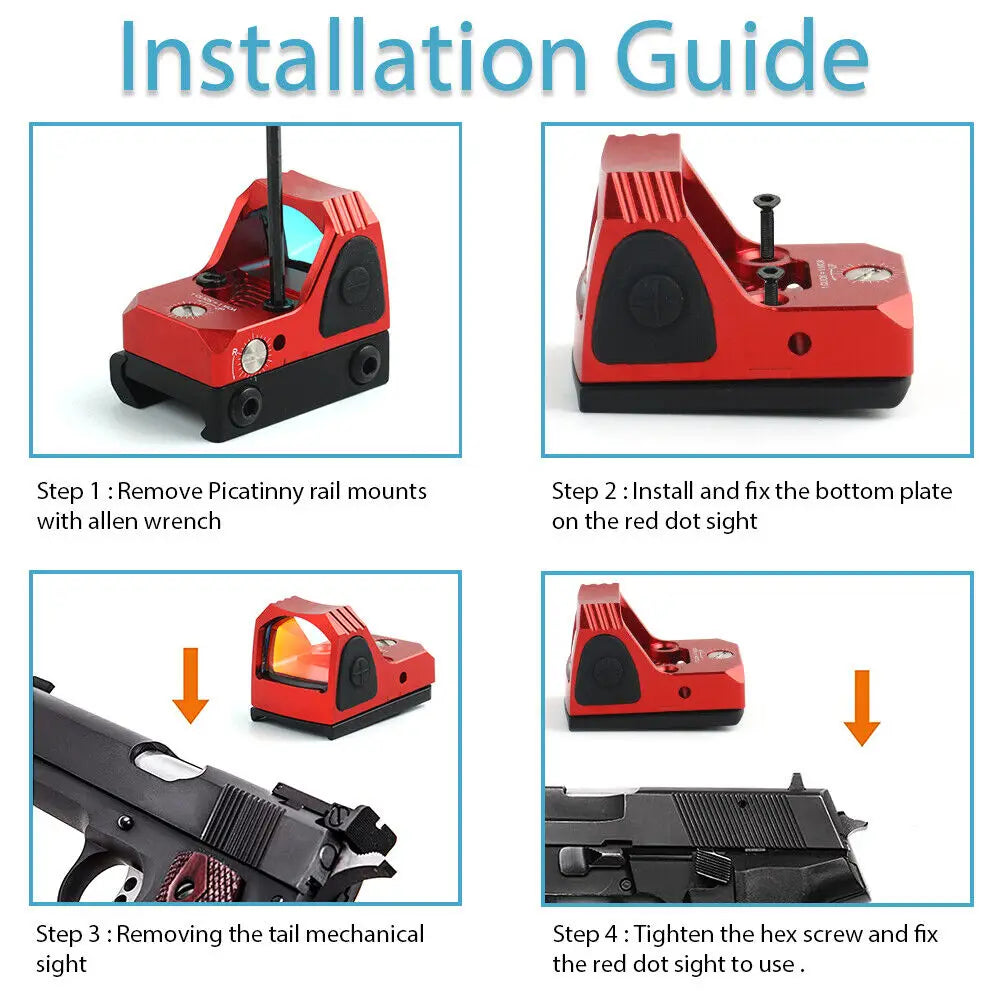 Installation Guide

Step 1 : Remove Picatinny rail mounts with allen wrench

Step 2 : Install and fix the bottom plate on the red dot sight

Step 3 : Removing the tail mechanical sight

Step 4 : Tighten the hex screw and fix the red dot sight to use .