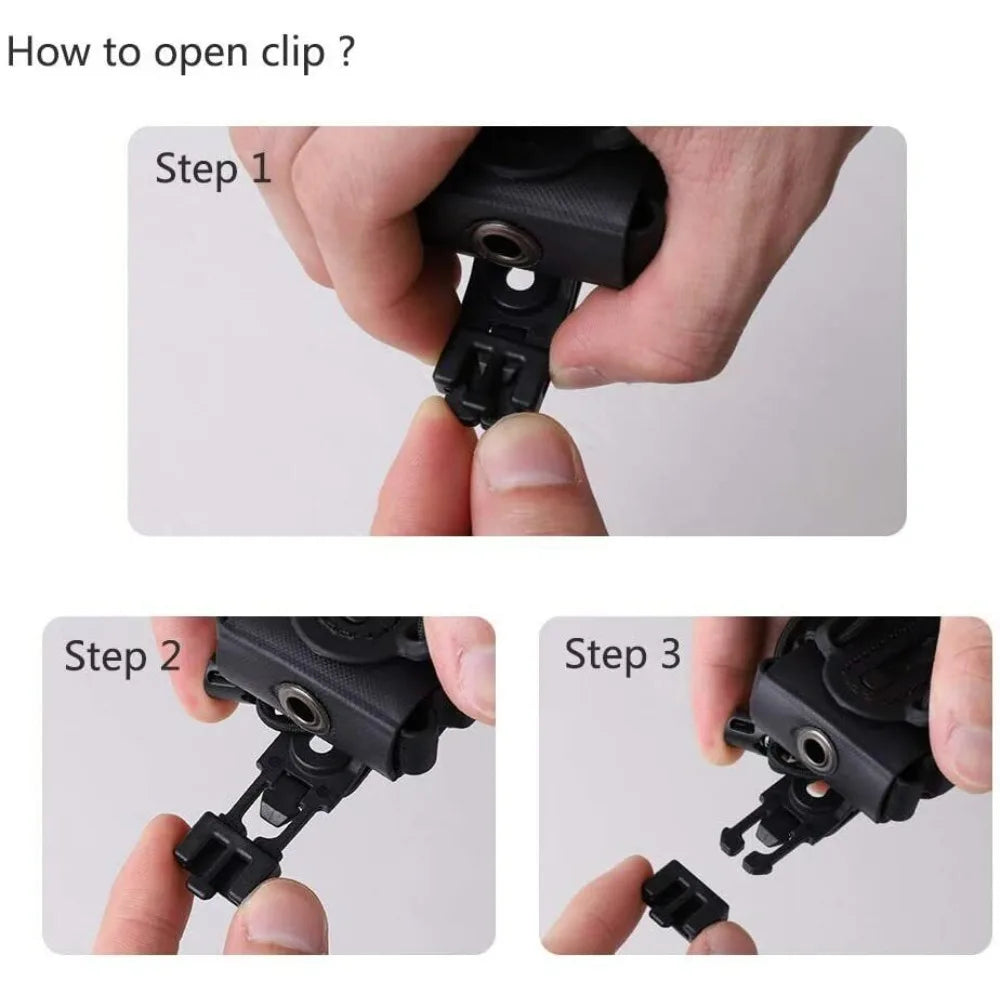 How to open clip ?

Step 1

Step 2

Step 3