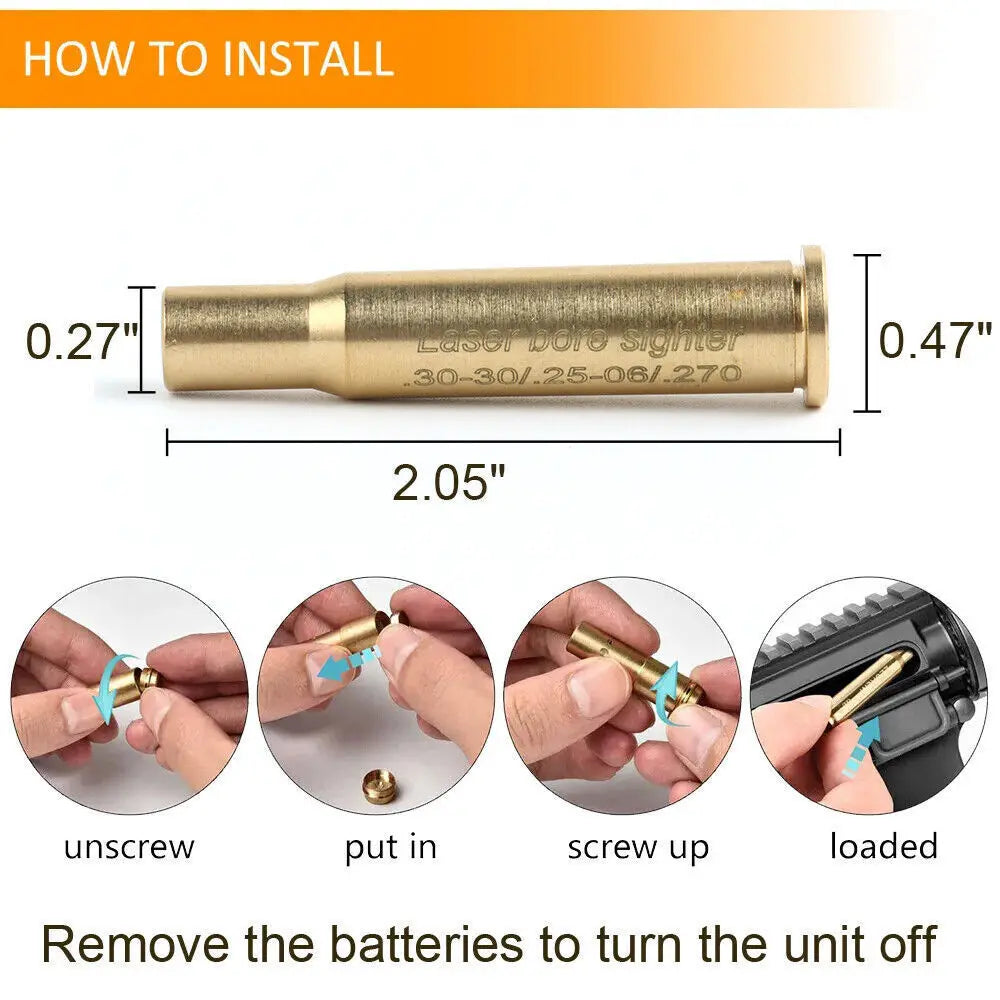 HOW TO INSTALL

0.27"

Laser bore sighter
.30-30/.25-06/.270

0.47"

2.05"

unscrew

put in

screw up

loaded

Remove the batteries to turn the unit off