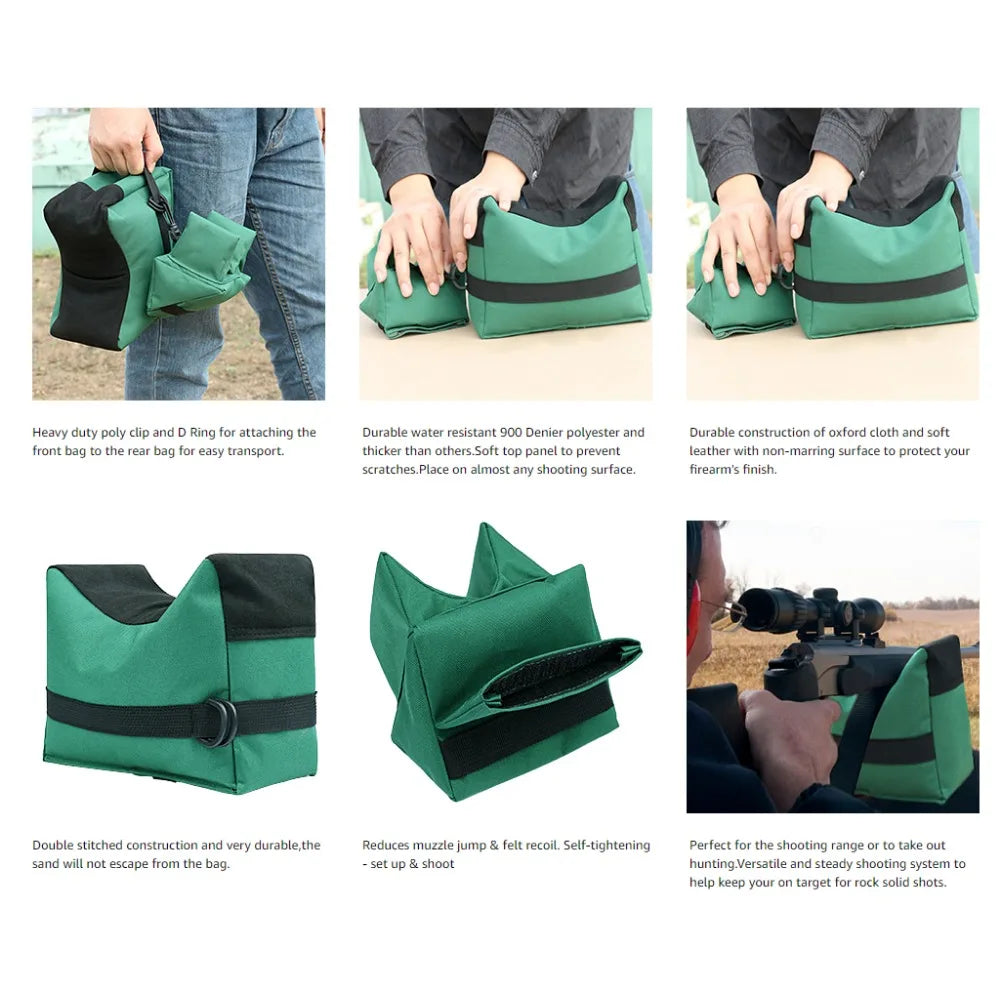 Heavy duty poly clip and D Ring for attaching the front bag to the rear bag for easy transport.

Durable water resistant 900 Denier polyester and thicker than others.Soft top panel to prevent scratches.Place on almost any shooting surface.

Durable construction of oxford cloth and soft leather with non-marring surface to protect your firearm's finish.

Double stitched construction and very durable,the sand will not escape from the bag.

Reduces muzzle jump & felt recoil. Self-tightening - set up & shoot

Perfect for the shooting range or to take out hunting.Versatile and steady shooting system to help keep your on target for rock solid shots.