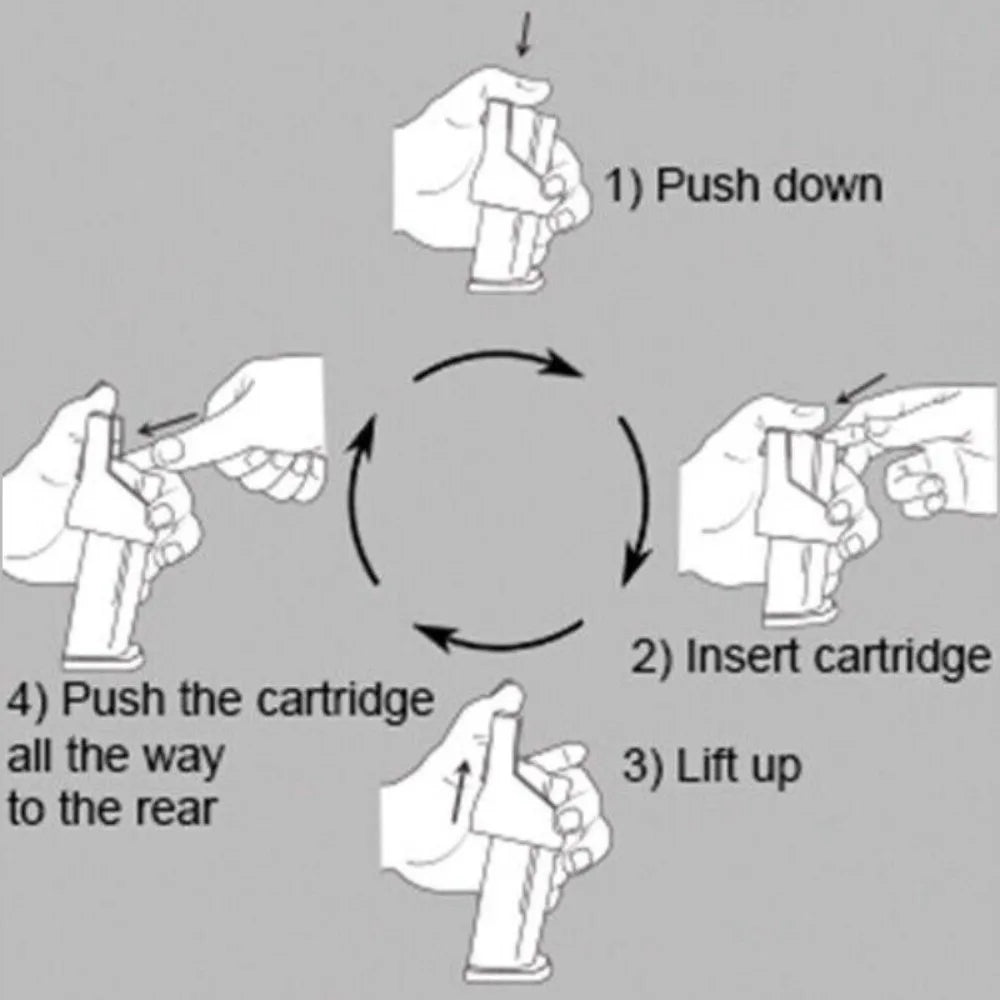 1) Push down

2) Insert cartridge

3) Lift up

4) Push the cartridge all the way to the rear