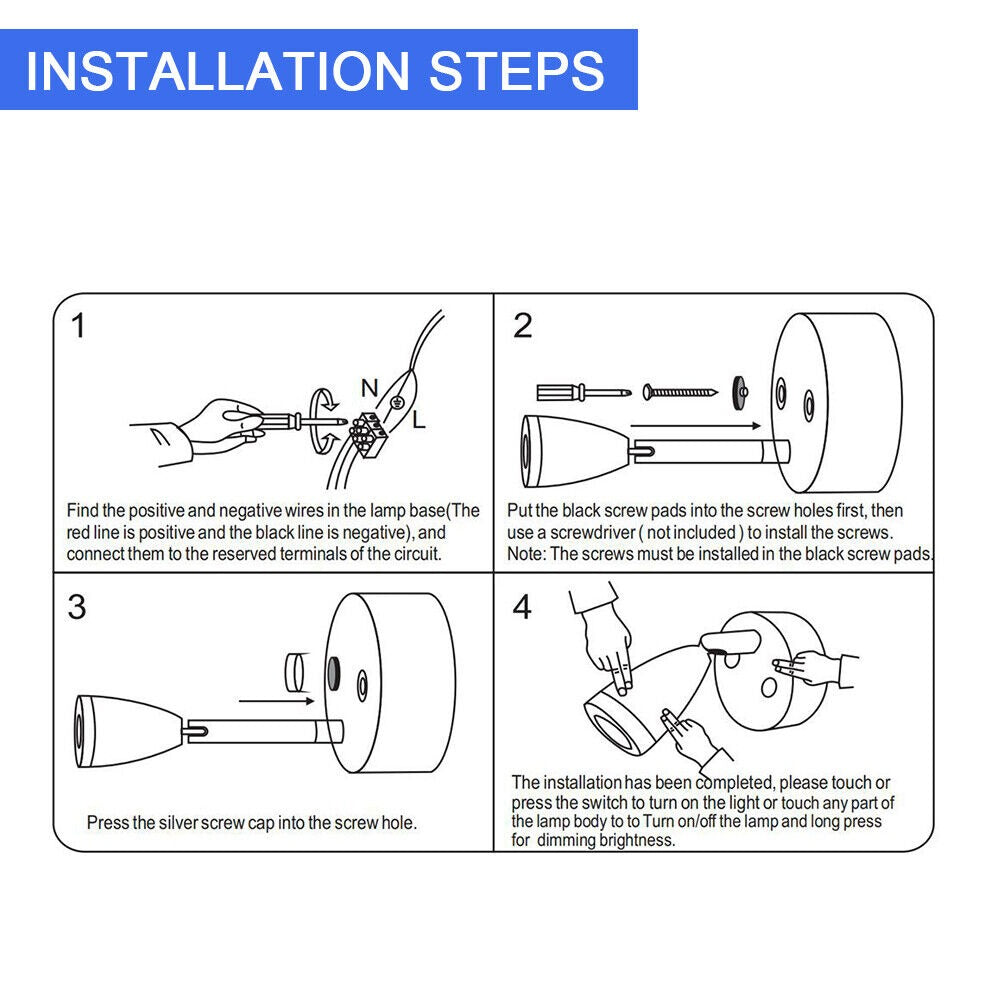 INSTALLATION STEPS

1

N

L

Find the positive and negative wires in the lamp base(The red line is positive and the black line is negative), and connect them to the reserved terminals of the circuit.

2

Put the black screw pads into the screw holes first, then use a screwdriver ( not included ) to install the screws. Note: The screws must be installed in the black screw pads.

3

Press the silver screw cap into the screw hole.

4

The installation has been completed, please touch or press the switch to turn on the light or touch any part of the lamp body to to Turn on/off the lamp and long press for dimming brightness.