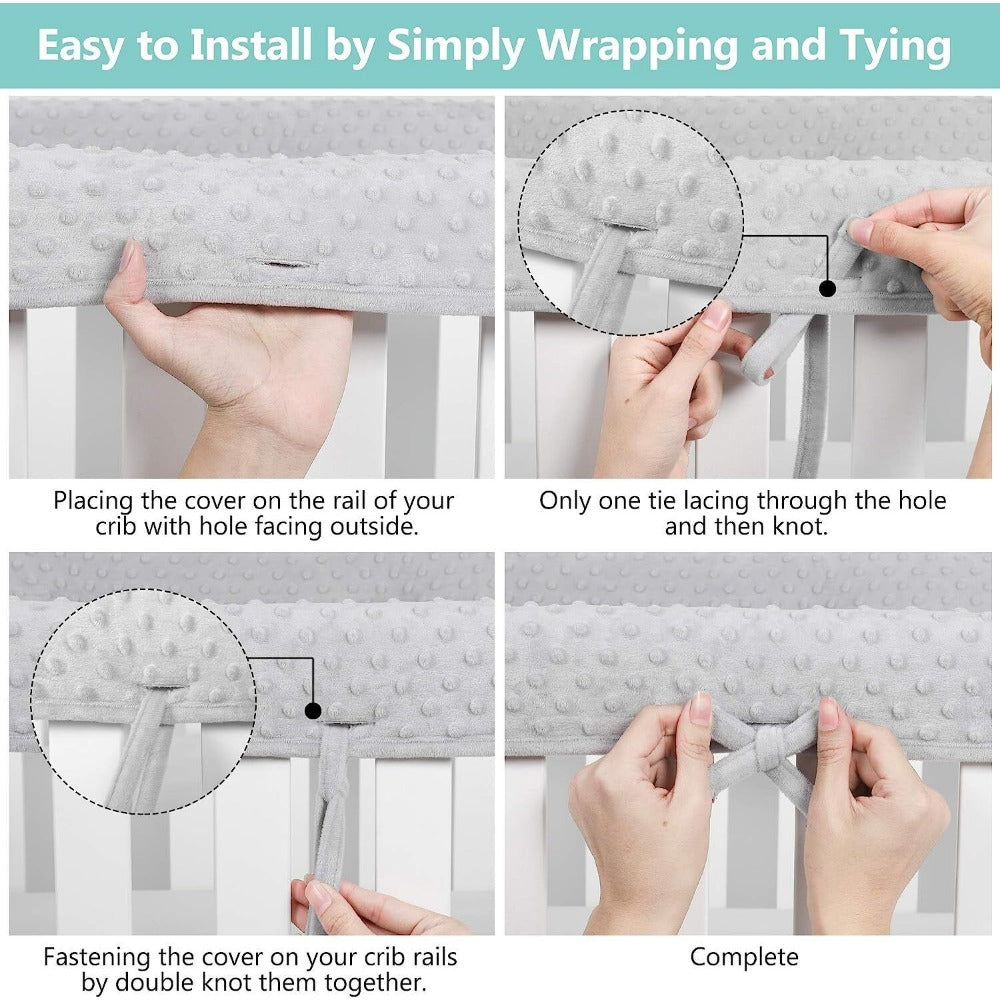 Easy to Install by Simply Wrapping and Tying

Placing the cover on the rail of your crib with hole facing outside.

Only one tie lacing through the hole and then knot.

Fastening the cover on your crib rails by double knot them together.

Complete