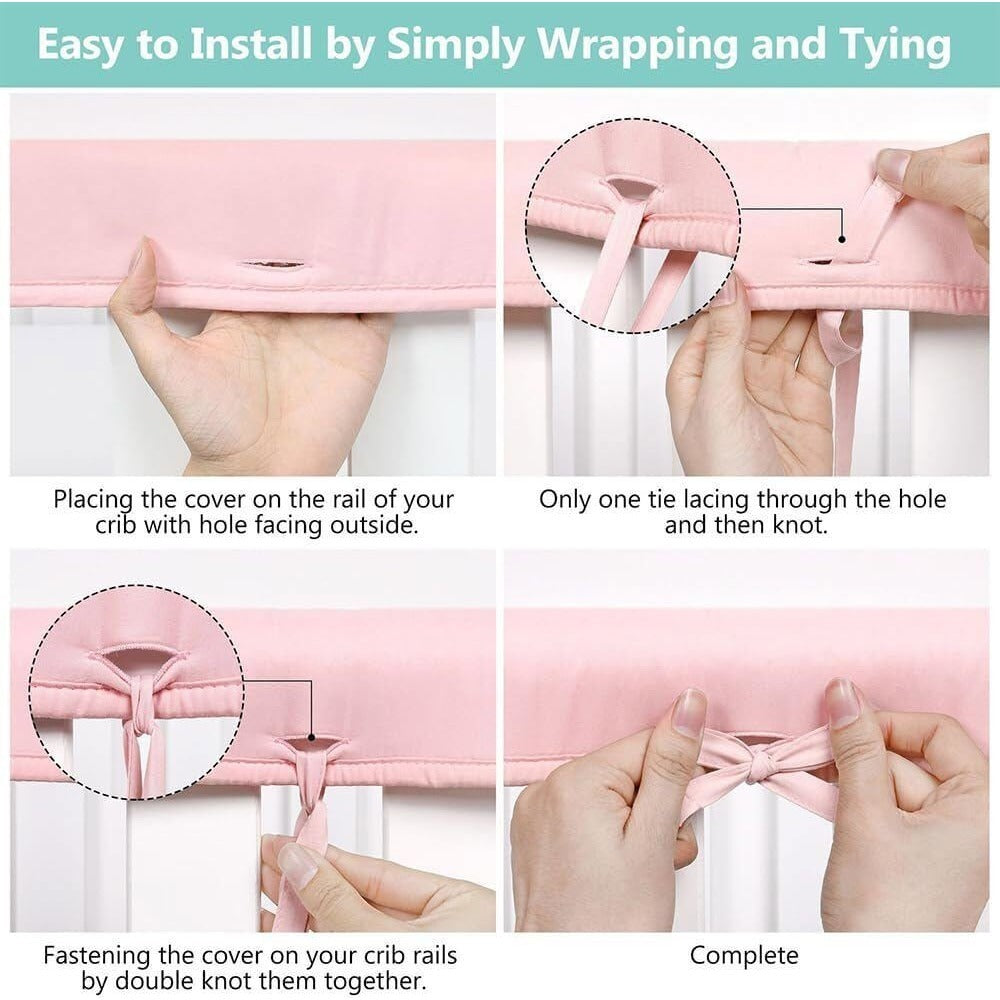 Easy to Install by Simply Wrapping and Tying

Placing the cover on the rail of your crib with hole facing outside.

Only one tie lacing through the hole and then knot.

Fastening the cover on your crib rails by double knot them together.

Complete