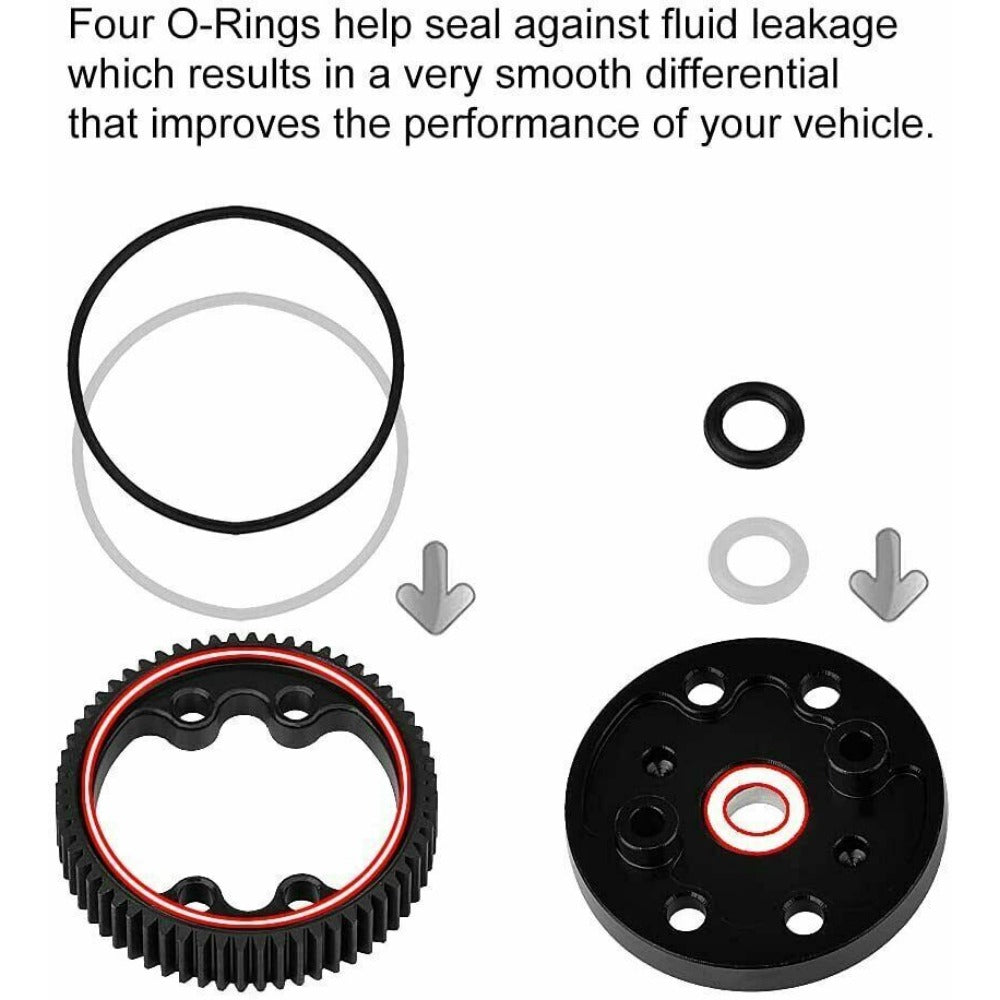 Four O-Rings help seal against fluid leakage which results in a very smooth differential that improves the performance of your vehicle.