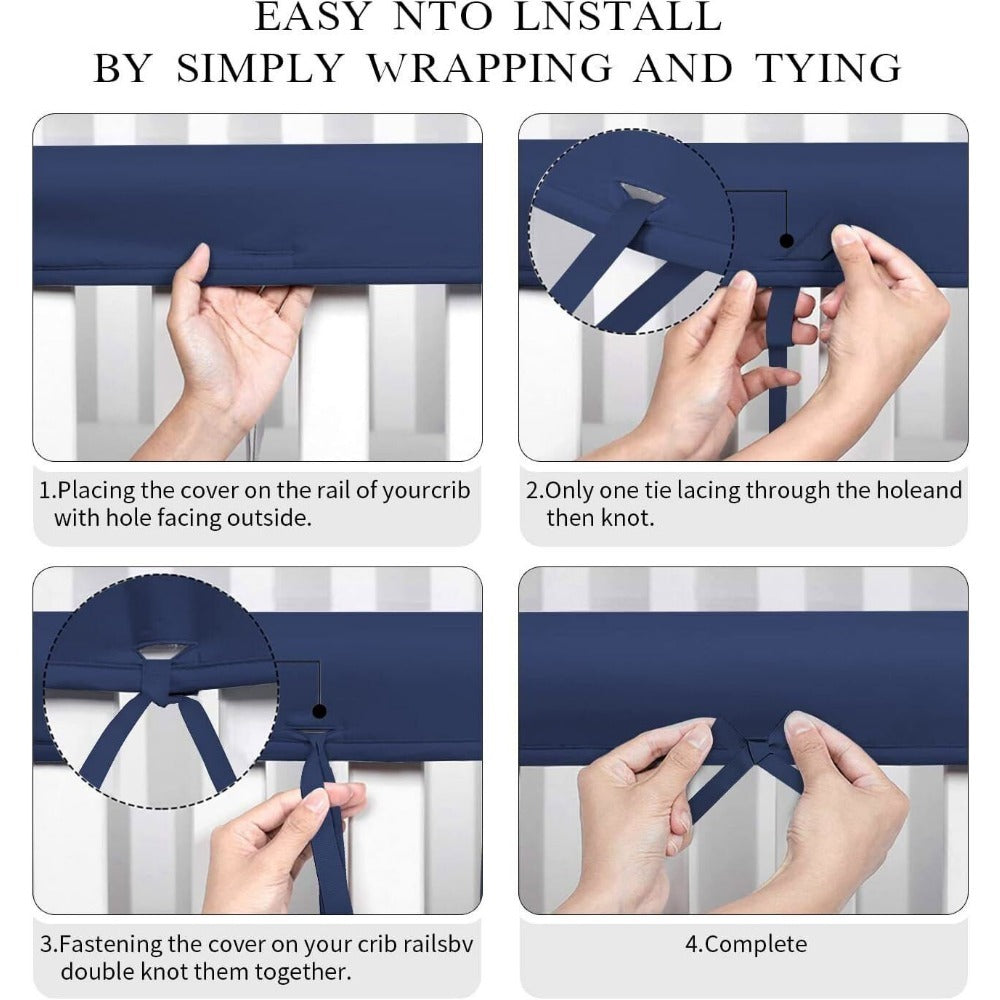 EASY NTO LNSTALL
BY SIMPLY WRAPPING AND TYING

1.Placing the cover on the rail of yourcrib with hole facing outside.

2.Only one tie lacing through the holeand then knot.

3.Fastening the cover on your crib railsbv double knot them together.

4.Complete