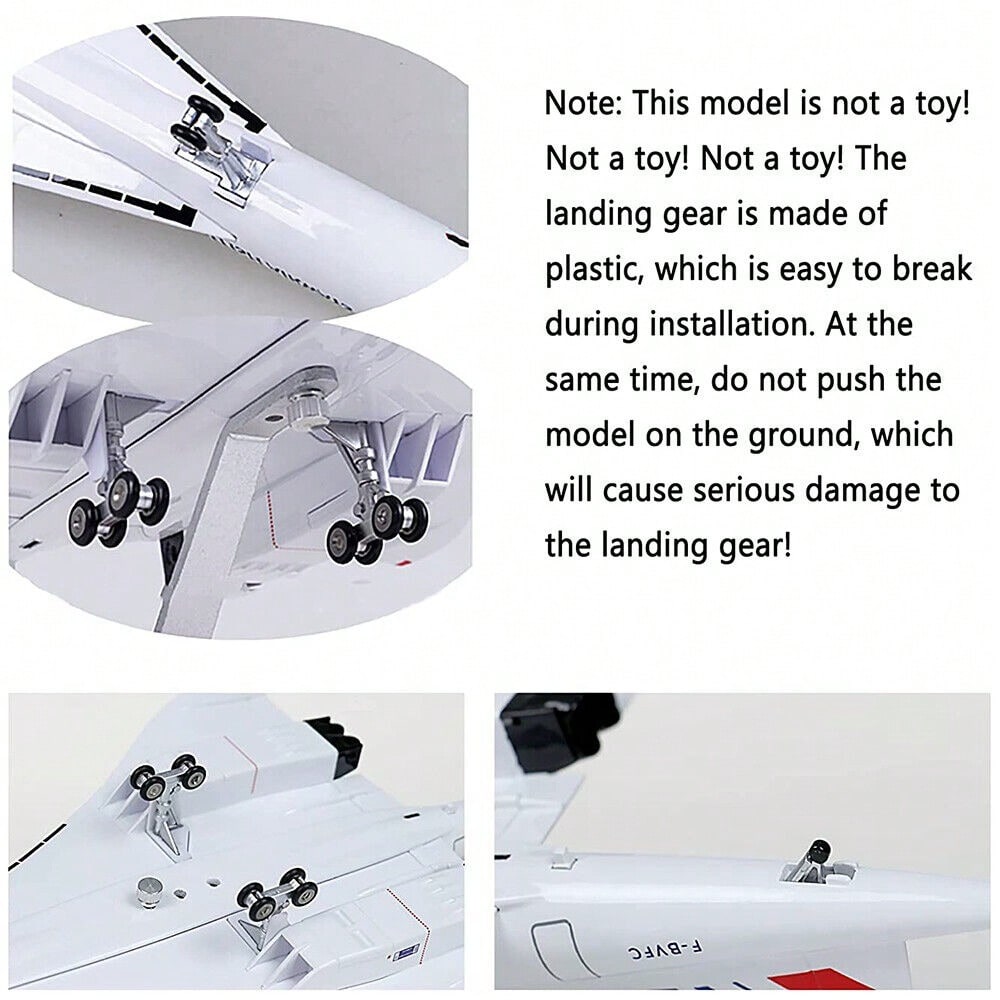 Note: This model is not a toy! Not a toy! Not a toy! The landing gear is made of plastic, which is easy to break during installation. At the same time, do not push the model on the ground, which will cause serious damage to the landing gear!

F-BVFC