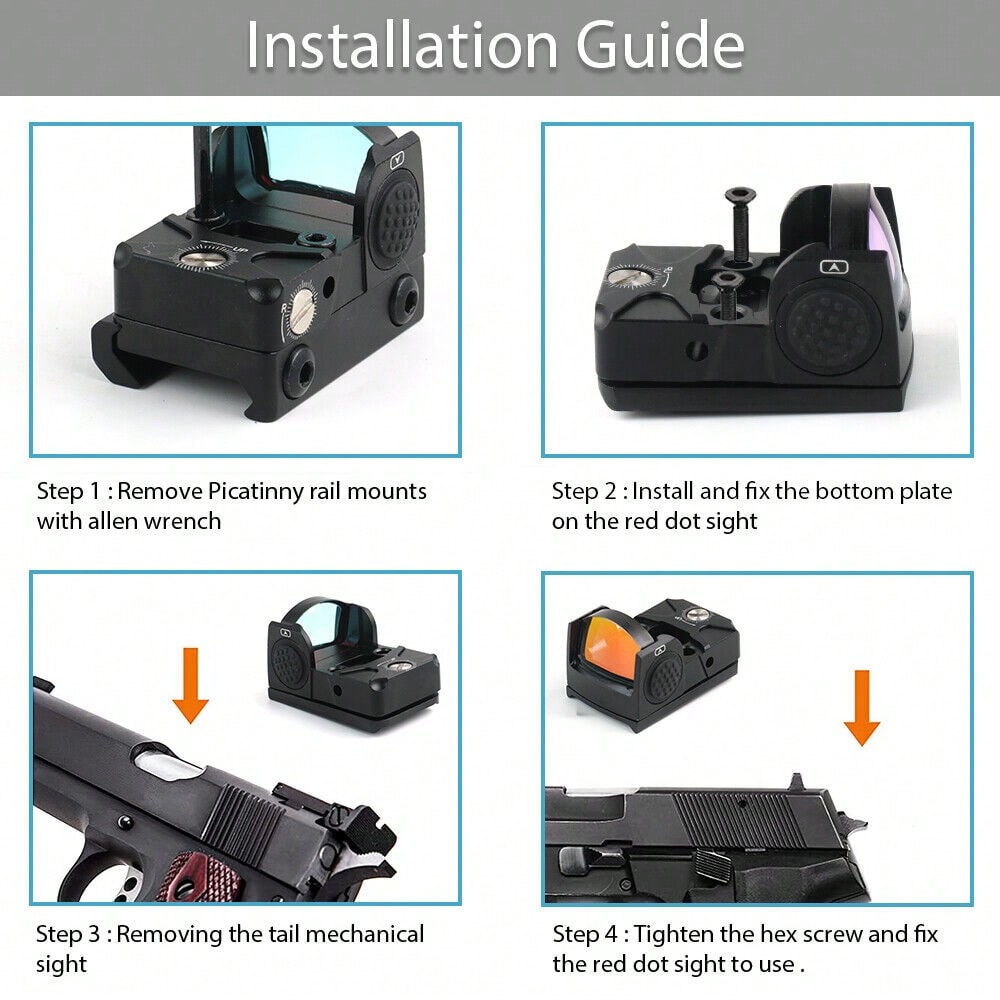 Installation Guide

UP

Step 1 : Remove Picatinny rail mounts with allen wrench

Step 2 : Install and fix the bottom plate on the red dot sight

Step 3 : Removing the tail mechanical sight

Step 4 : Tighten the hex screw and fix the red dot sight to use .