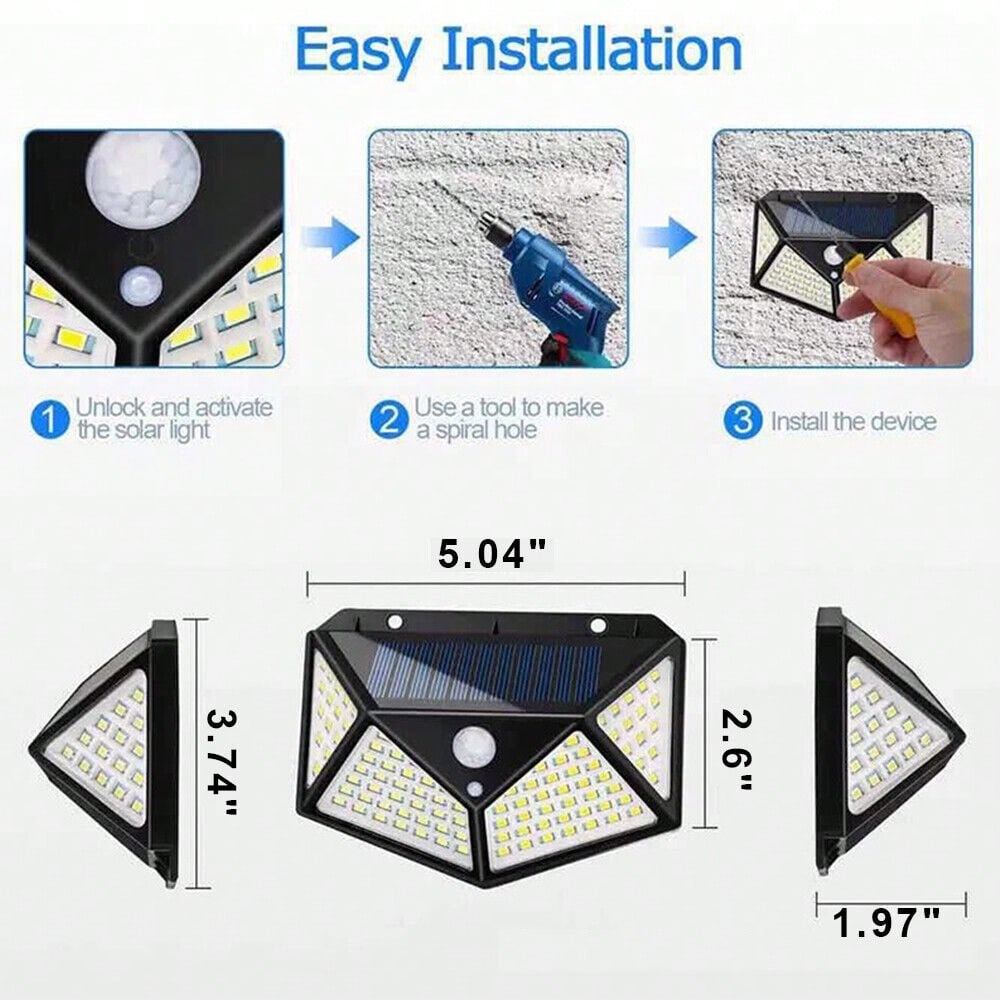 Easy Installation

1 Unlock and activate the solar light

2 Use a tool to make a spiral hole

3 Install the device

5.04"

3.74"

2.6"

1.97"