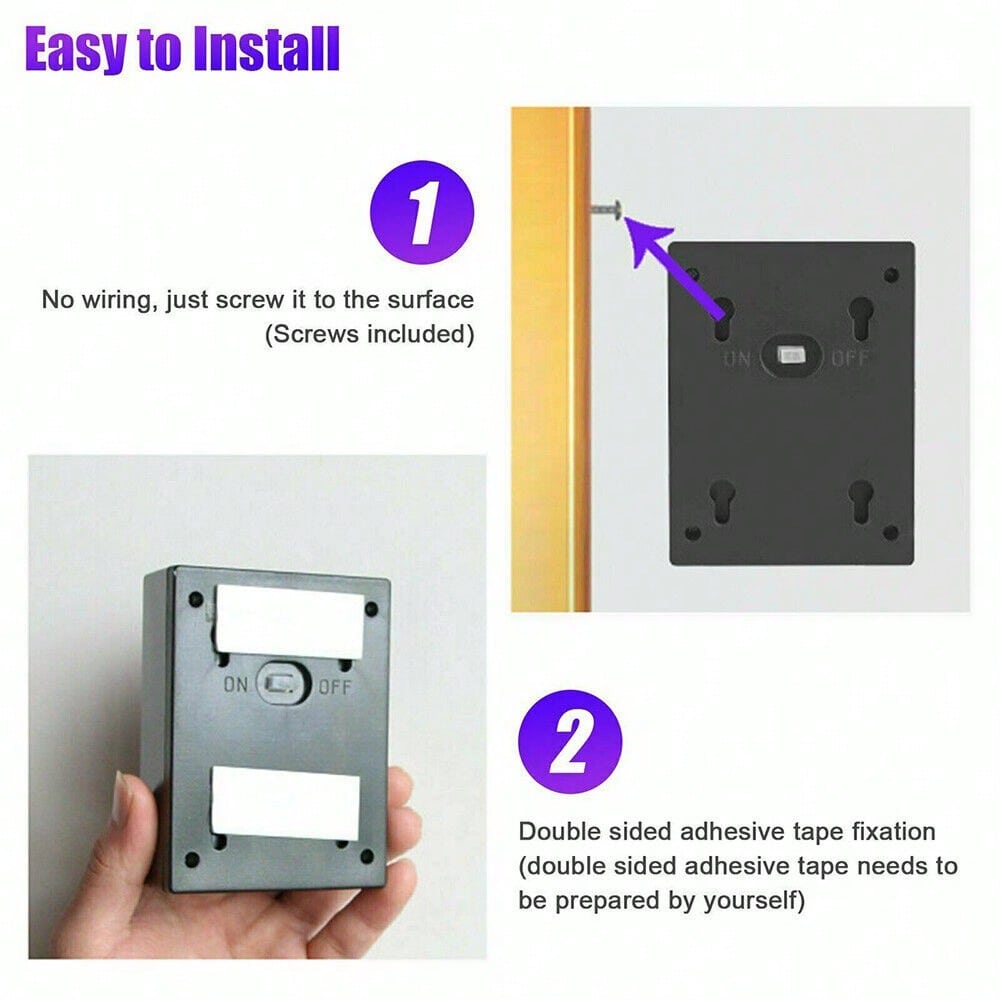 Easy to Install

1

No wiring, just screw it to the surface (Screws included)

ON OFF

ON OFF

2

Double sided adhesive tape fixation (double sided adhesive tape needs to be prepared by yourself)