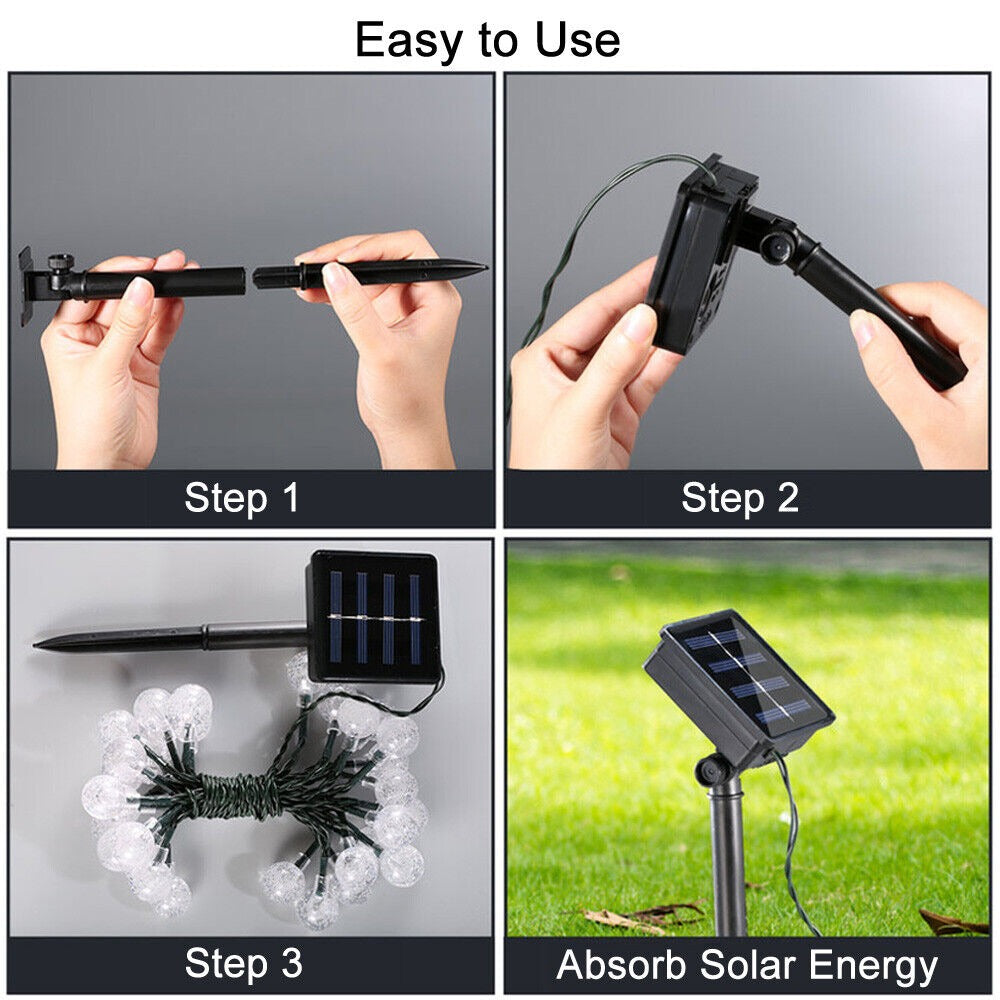 Easy to Use

Step 1

Step 2

Step 3

Absorb Solar Energy