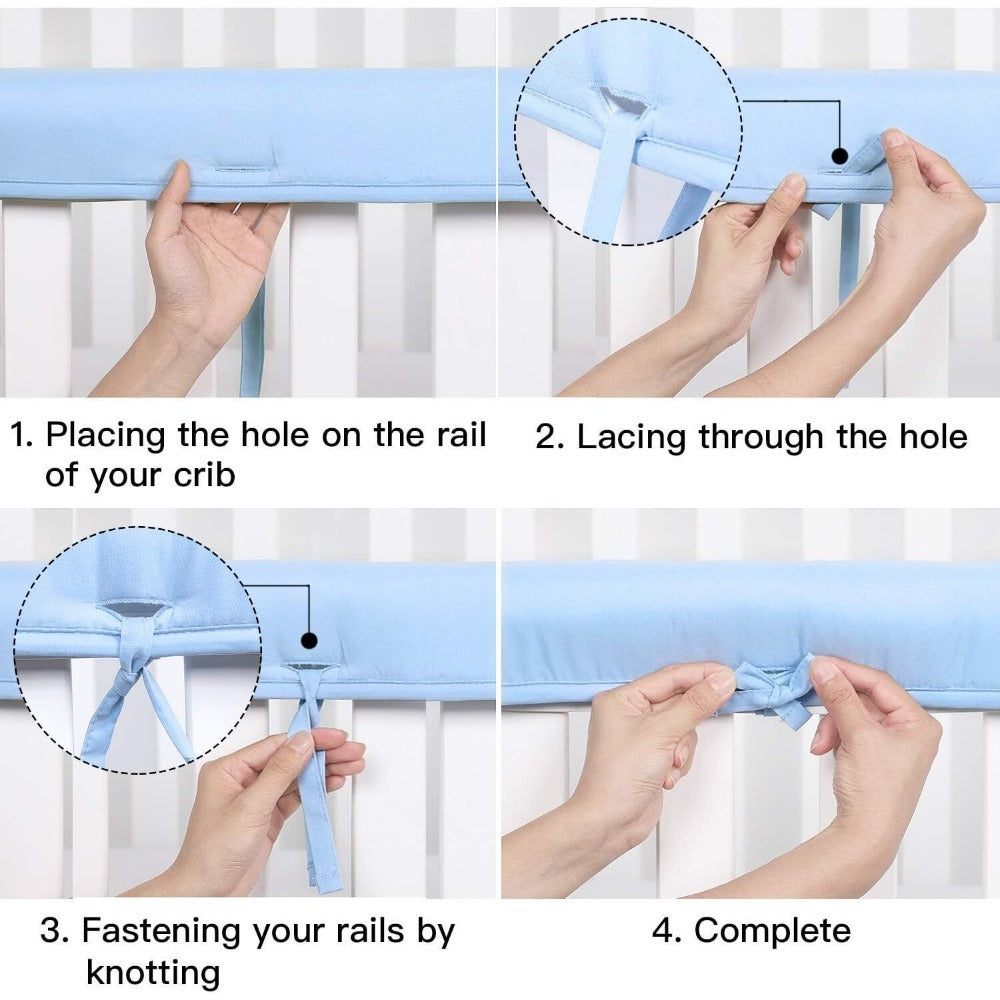 1. Placing the hole on the rail of your crib

2. Lacing through the hole

3. Fastening your rails by knotting

4. Complete