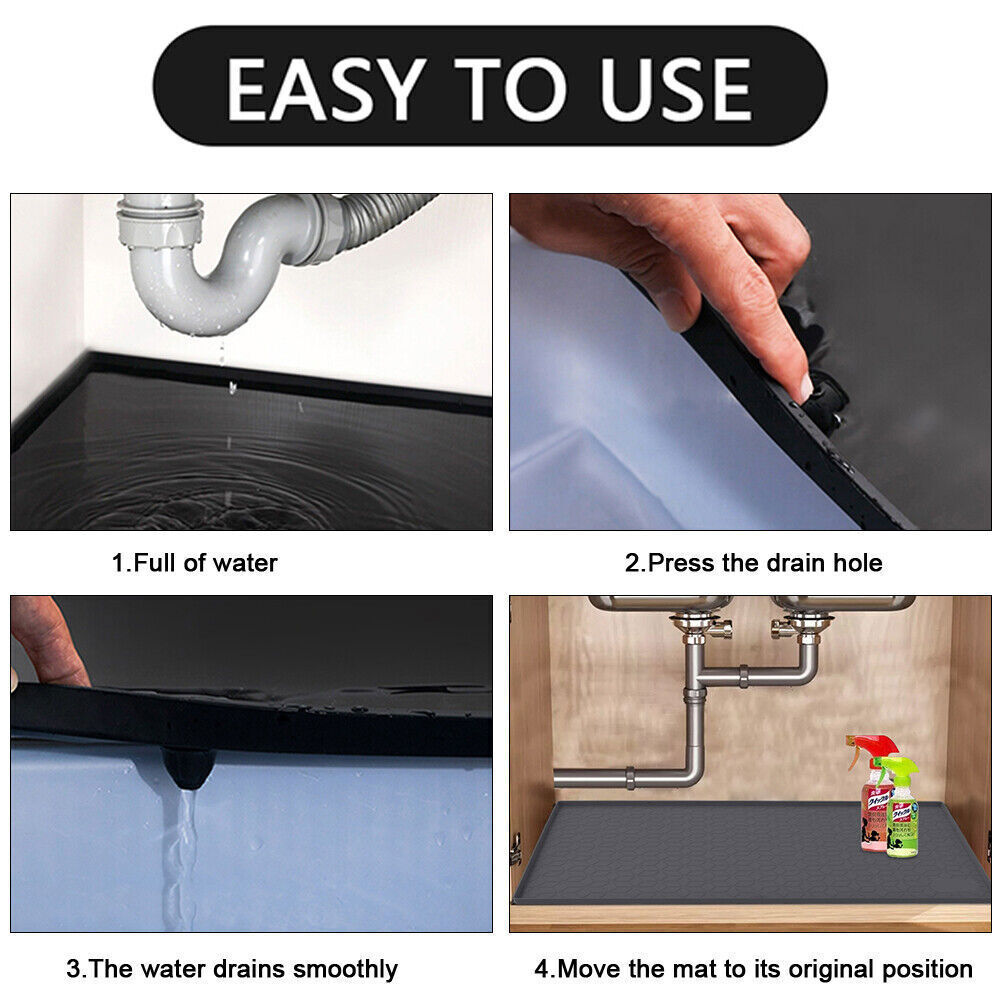 EASY TO USE

1.Full of water

2.Press the drain hole

3.The water drains smoothly

4.Move the mat to its original position