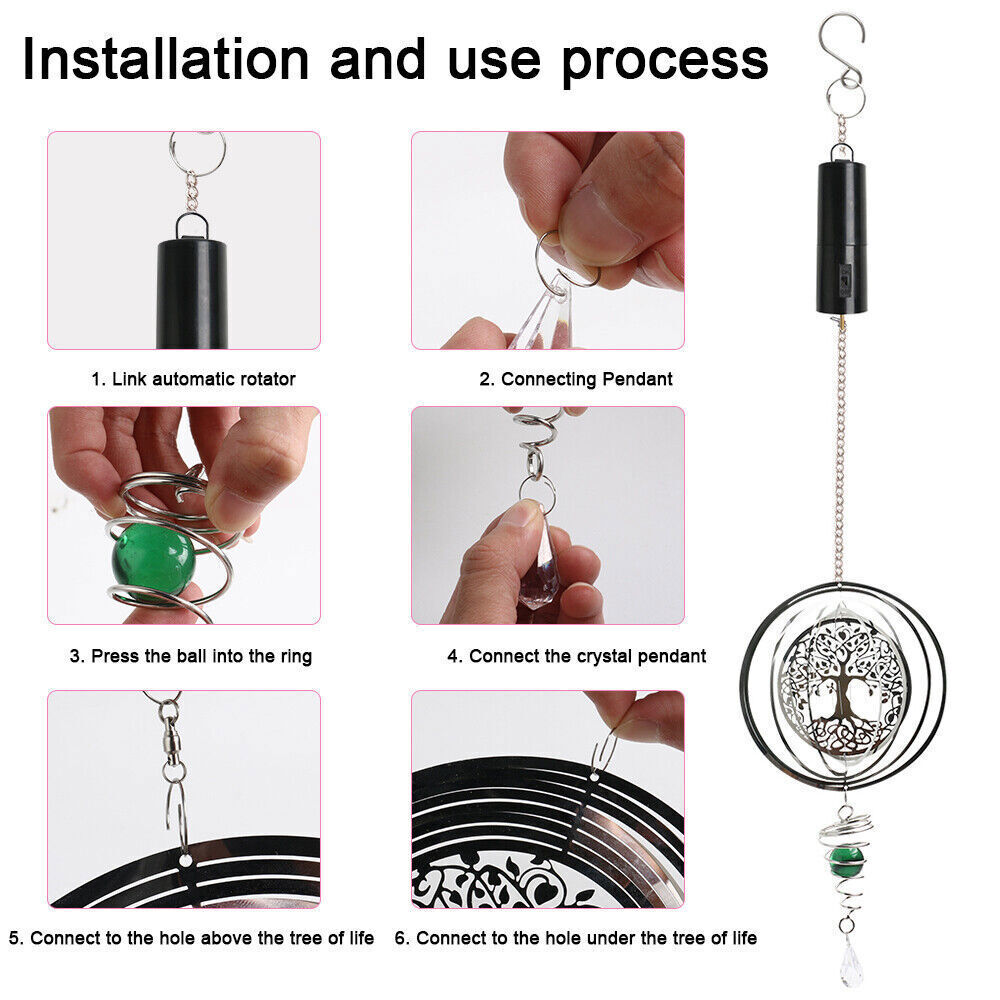 Installation and use process

1. Link automatic rotator

2. Connecting Pendant

3. Press the ball into the ring

4. Connect the crystal pendant

5. Connect to the hole above the tree of life

6. Connect to the hole under the tree of life