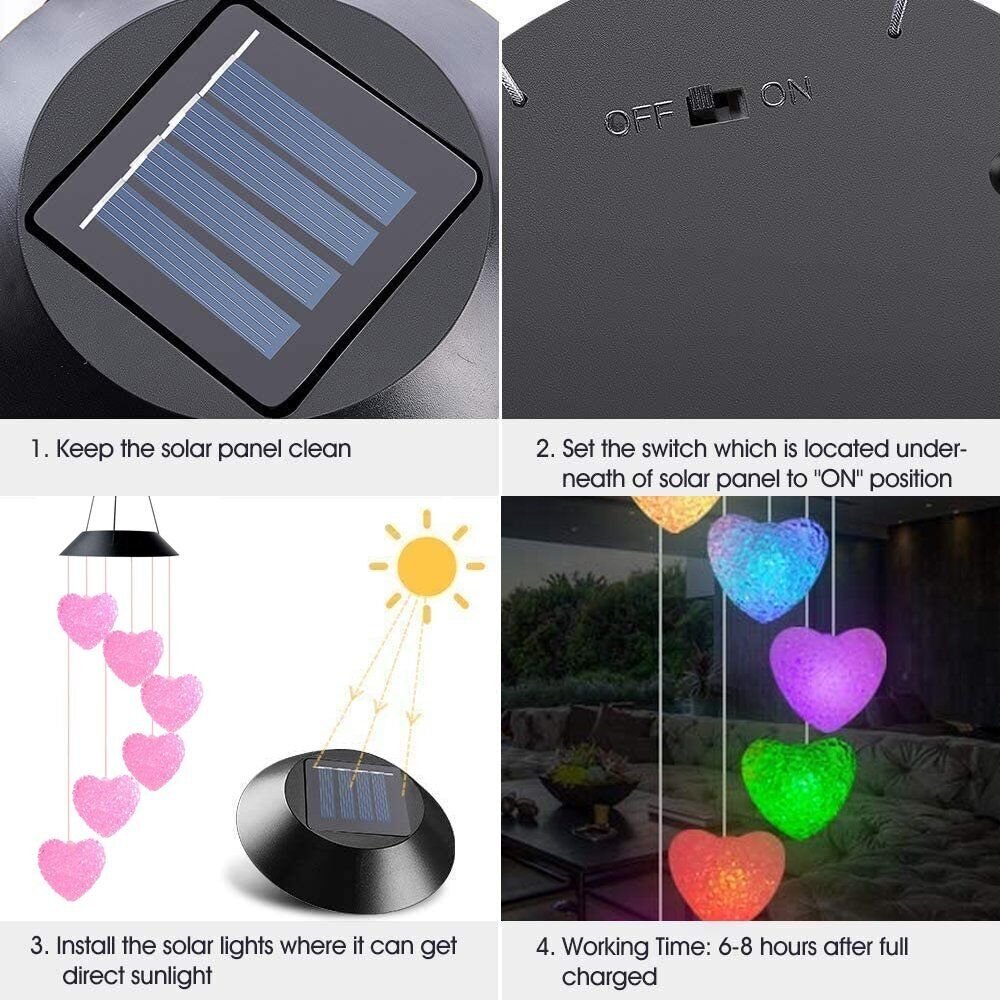 OFF ON

1. Keep the solar panel clean

2. Set the switch which is located underneath of solar panel to "ON" position

3. Install the solar lights where it can get direct sunlight

4. Working Time: 6-8 hours after full charged