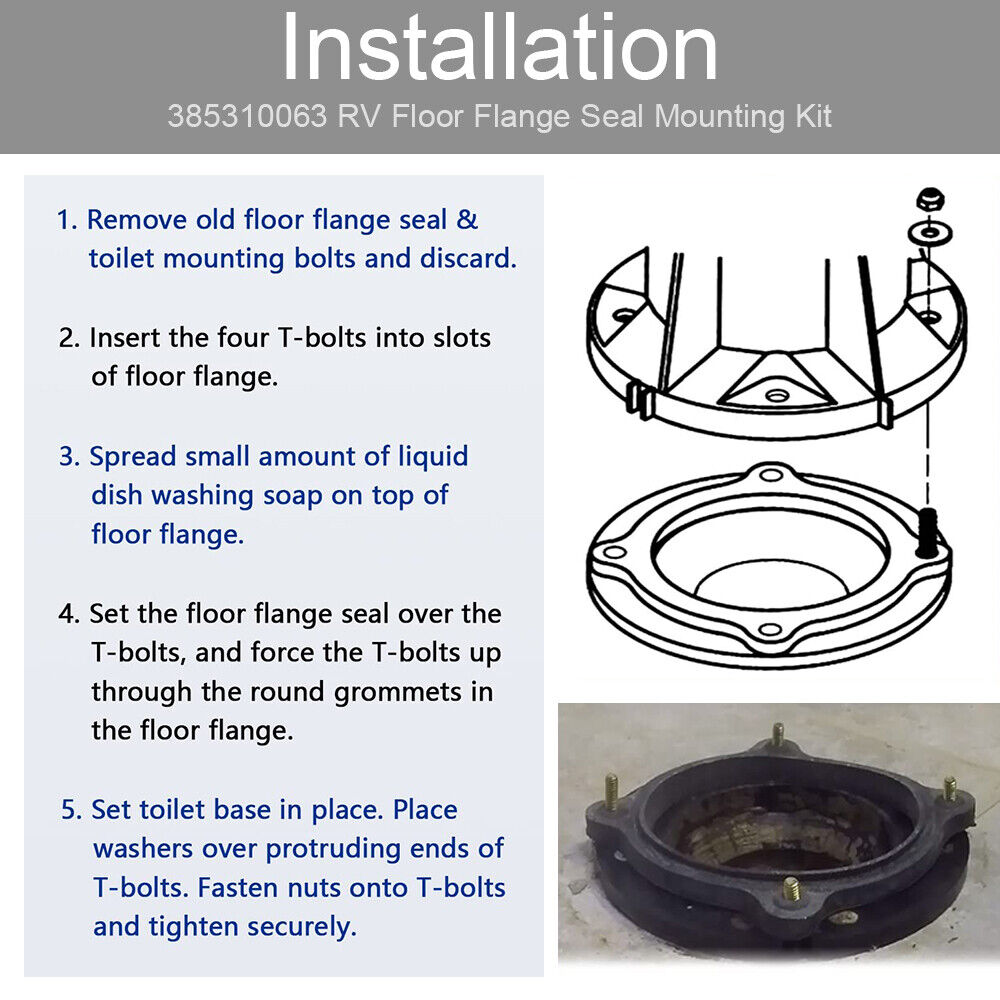 Installation
385310063 RV Floor Flange Seal Mounting Kit

1. Remove old floor flange seal & toilet mounting bolts and discard.

2. Insert the four T-bolts into slots of floor flange.

3. Spread small amount of liquid dish washing soap on top of floor flange.

4. Set the floor flange seal over the T-bolts, and force the T-bolts up through the round grommets in the floor flange.

5. Set toilet base in place. Place washers over protruding ends of T-bolts. Fasten nuts onto T-bolts and tighten securely.